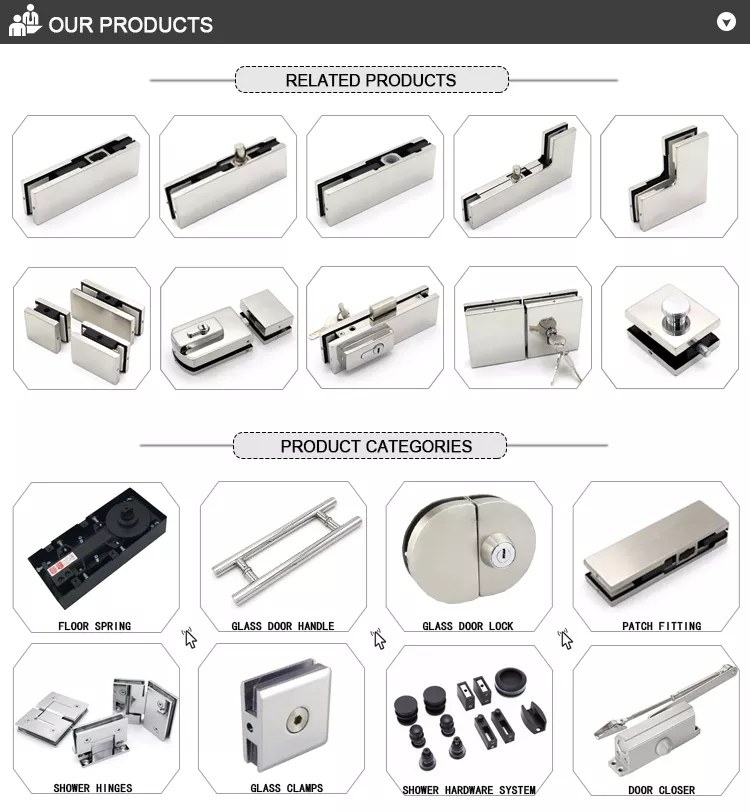 OUR PRODUCTS

RELATED PRODUCTS

PRODUCT CATEGORIES

FLOOR SPRING

GLASS DOOR HANDLE

GLASS DOOR LOCK

PATCH FITTING

SHOWER HINGES

GLASS CLAMPS

SHOWER HARDWARE SYSTEM

DOOR CLOSER